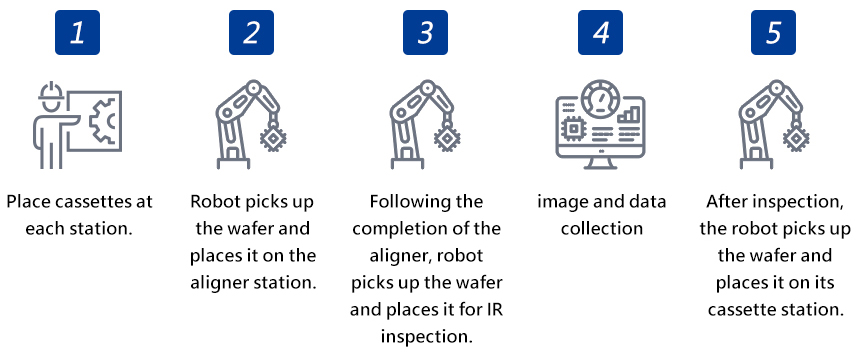 1

Place cassettes at each station.

2

Robot picks up the wafer and places it on the aligner station.

3

Following the completion of the aligner, robot picks up the wafer and places it for IR inspection.

4

image and data collection

5

After inspection, the robot picks up the wafer and places it on its cassette station.