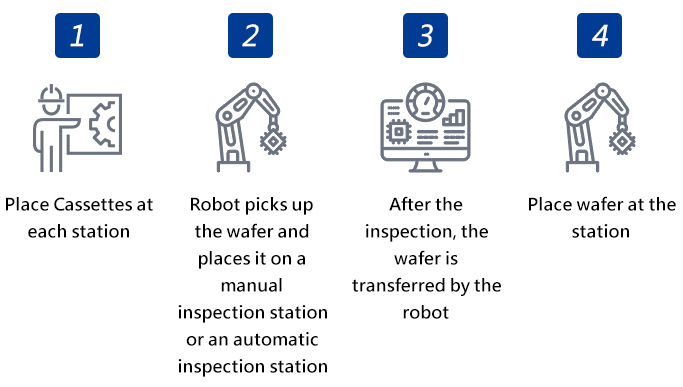 1

Place Cassettes at each station

2

Robot picks up the wafer and places it on a manual inspection station or an automatic inspection station

3

After the inspection, the wafer is transferred by the robot

4

Place wafer at the station