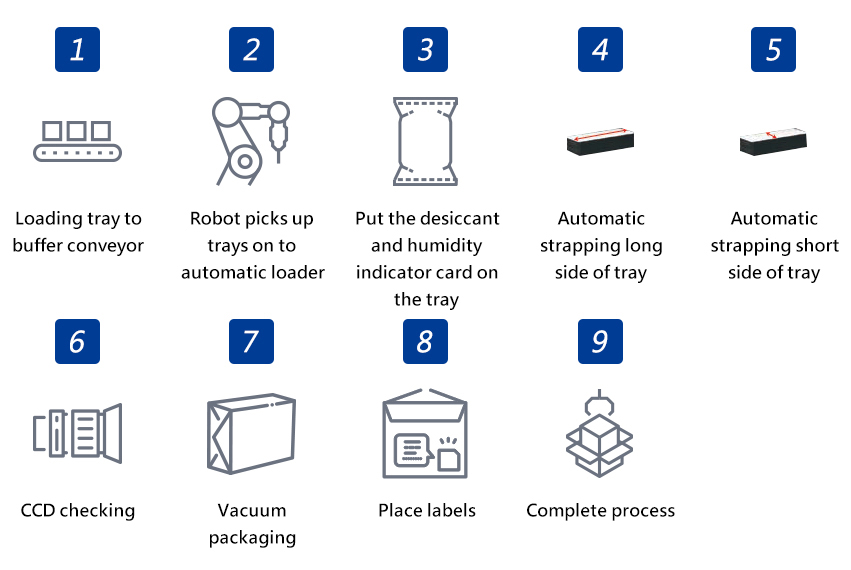 1

Loading tray to buffer conveyor

2

Robot picks up trays on to automatic loader

3

Put the desiccant and humidity indicator card on the tray

4

Automatic strapping long side of tray

5

Automatic strapping short side of tray

6

CCD checking

7

Vacuum packaging

8

Place labels

9

Complete process